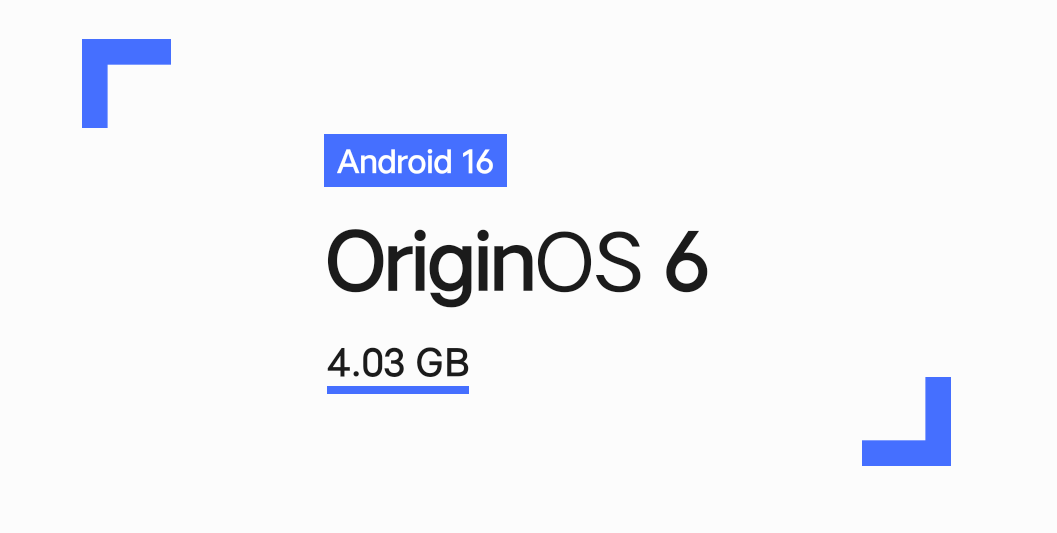 Android 16

OriginOS 6

4.03 GB