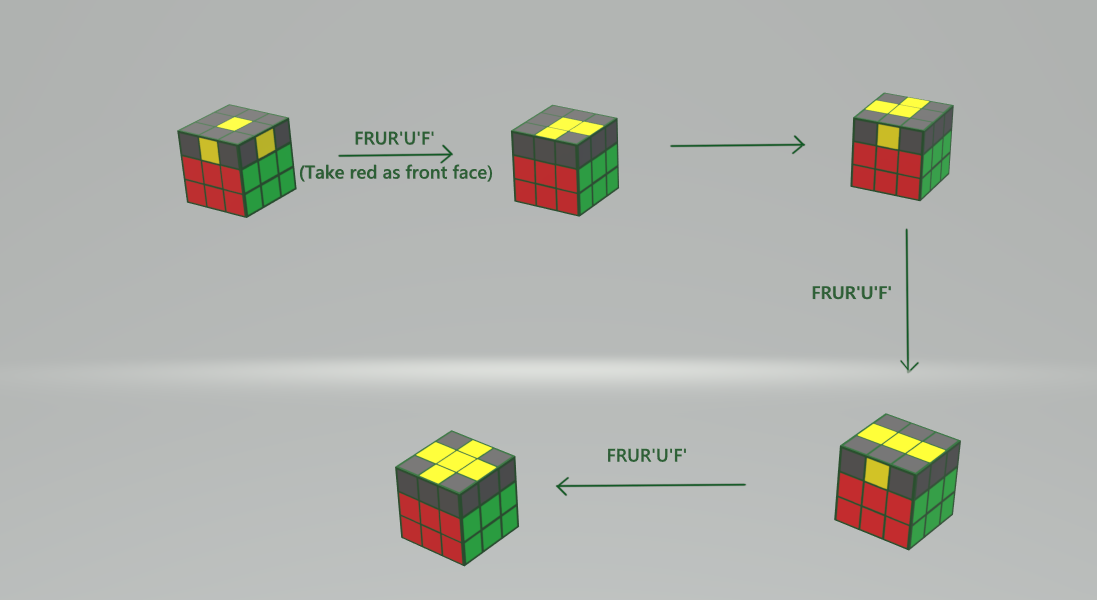 FRUR'U'F'
(Take red as front face)

FRUR'U'F'

FRUR'U'F'