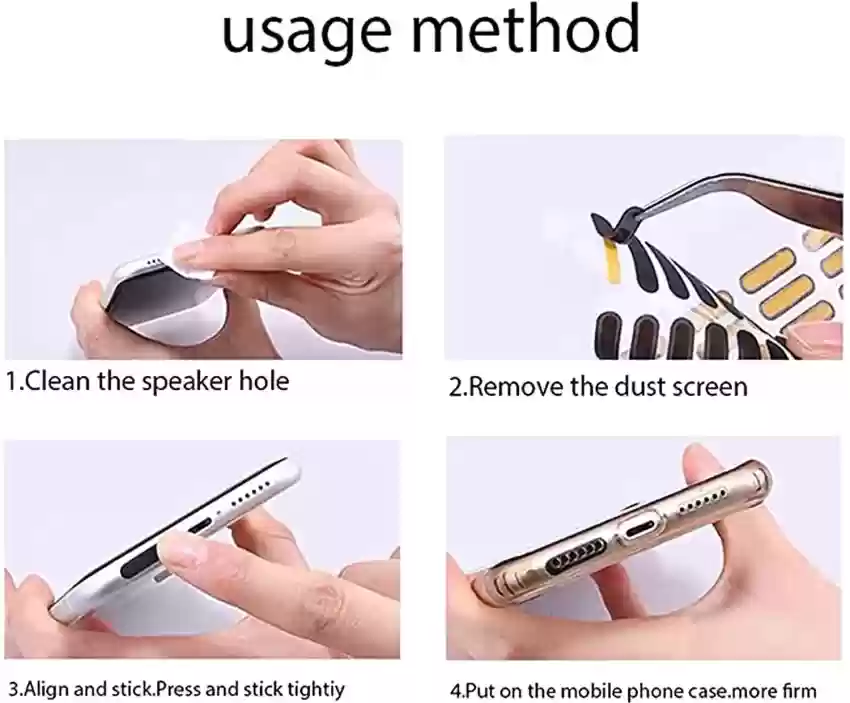 usage method

1.Clean the speaker hole

2.Remove the dust screen

3.Align and stick.Press and stick tightiy

4.Put on the mobile phone case.more firm